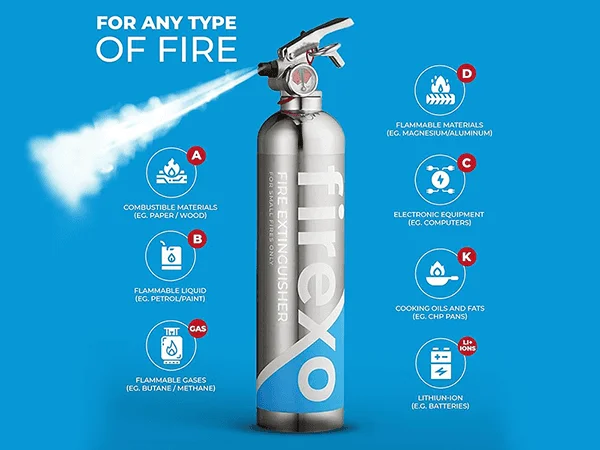 FOR ANY TYPE OF FIRE

A
COMBUSTIBLE MATERIALS
(EG. PAPER / WOOD)

B
FLAMMABLE LIQUID
(EG. PETROL/PAINT)

GAS
FLAMMABLE GASES
(EG. BUTANE / METHANE)

firexo
FIRE EXTINGUISHER
FOR SMALL FIRES ONLY

D
FLAMMABLE MATERIALS
(EG. MAGNESIUM/ALUMINUM)

C
ELECTRONIC EQUIPMENT
(EG. COMPUTERS)

K
COOKING OILS AND FATS
(EG. CHP PANS)

LI+ IONS
LITHIUN-ION
(E.G. BATTERIES)